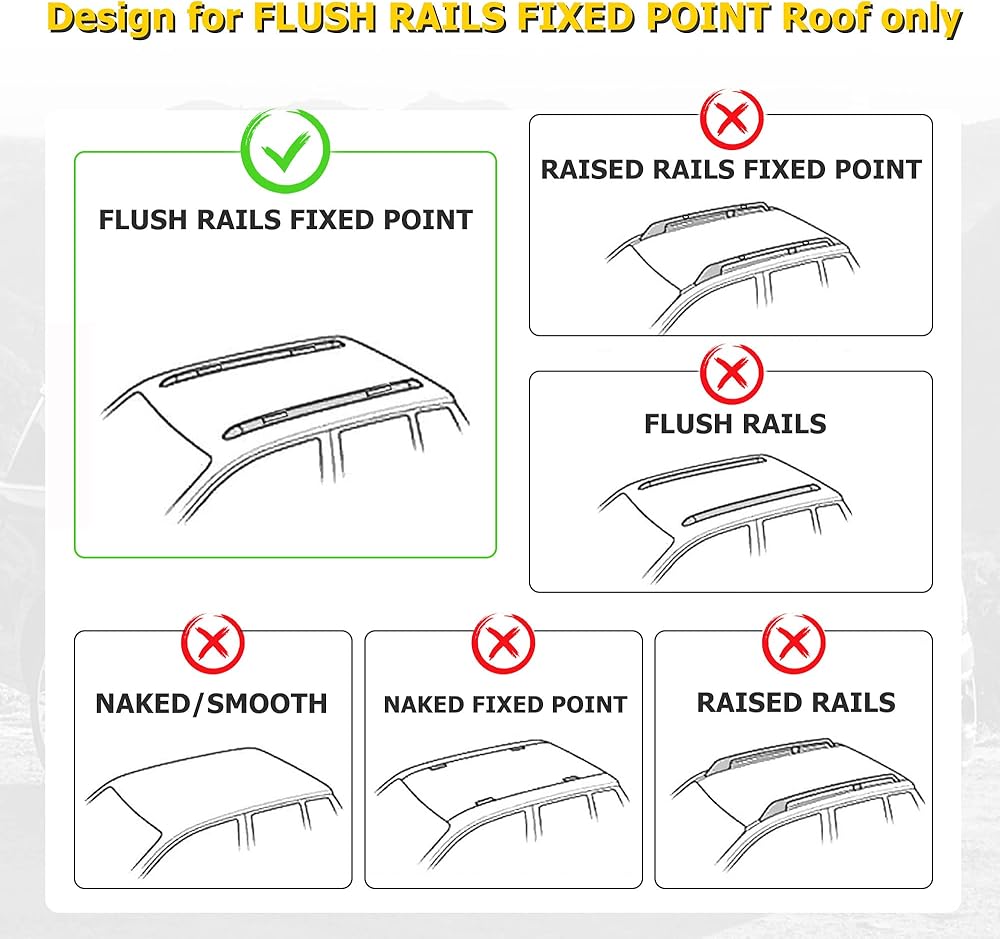 Design for FLUSH RAILS FIXED POINT Roof only

FLUSH RAILS FIXED POINT

RAISED RAILS FIXED POINT

FLUSH RAILS

NAKED/SMOOTH

NAKED FIXED POINT

RAISED RAILS