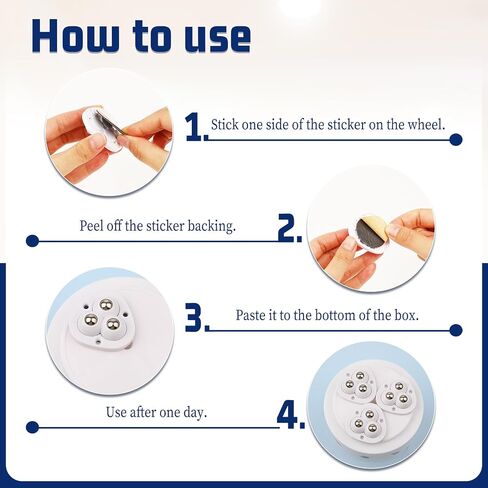 How to use

1. Stick one side of the sticker on the wheel.

Peel off the sticker backing.

2.

3. Paste it to the bottom of the box.

Use after one day.

4.