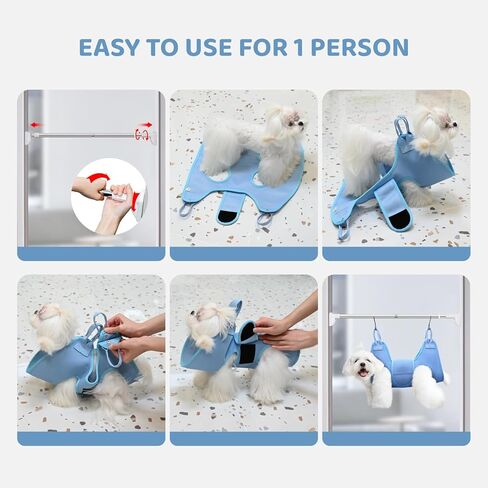 EASY TO USE FOR 1 PERSON