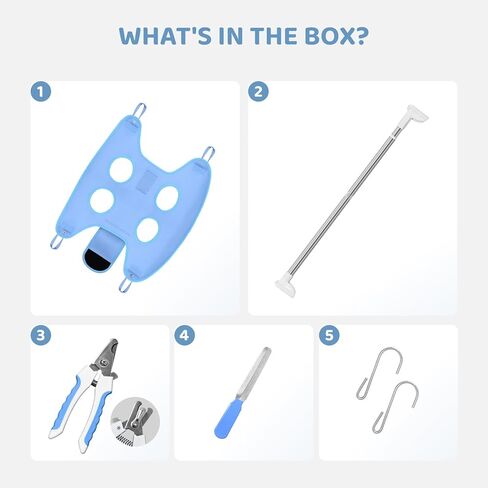 WHAT'S IN THE BOX?

1

2

3

4

5