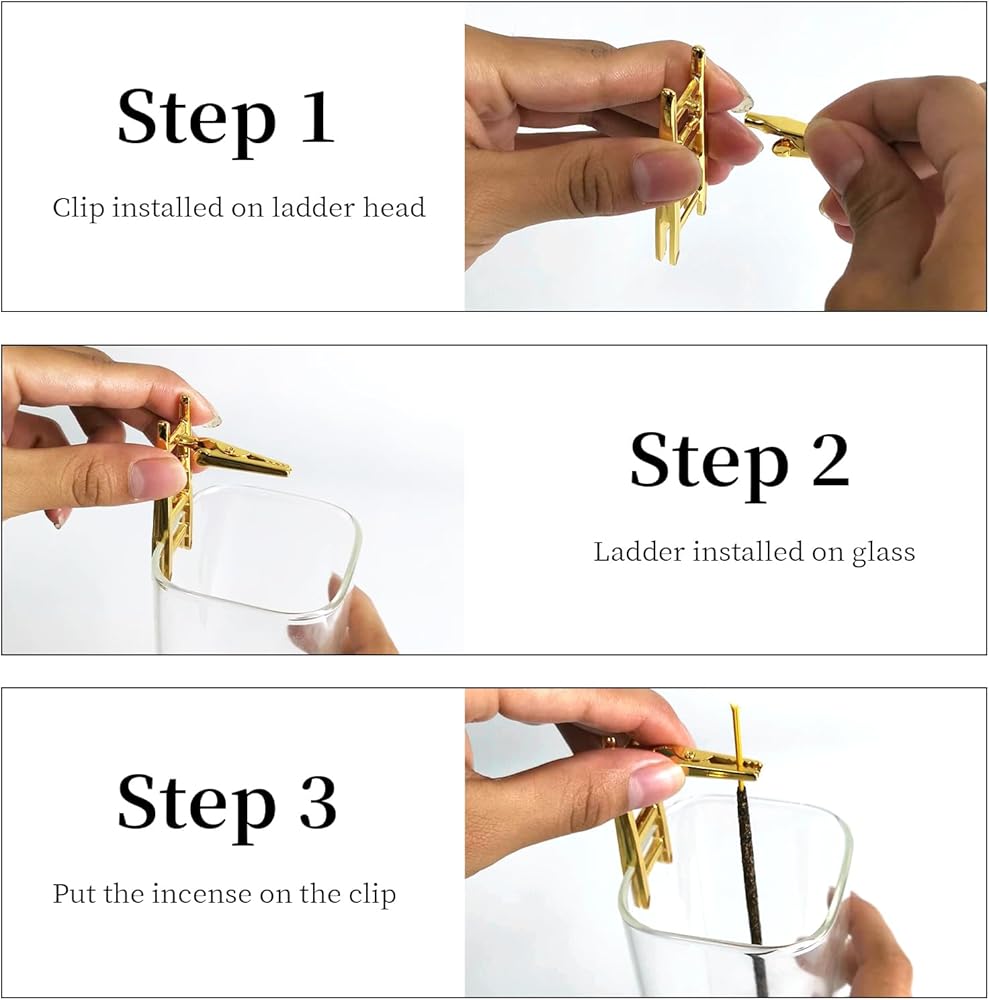 Step 1

Clip installed on ladder head

Step 2

Ladder installed on glass

Step 3

Put the incense on the clip