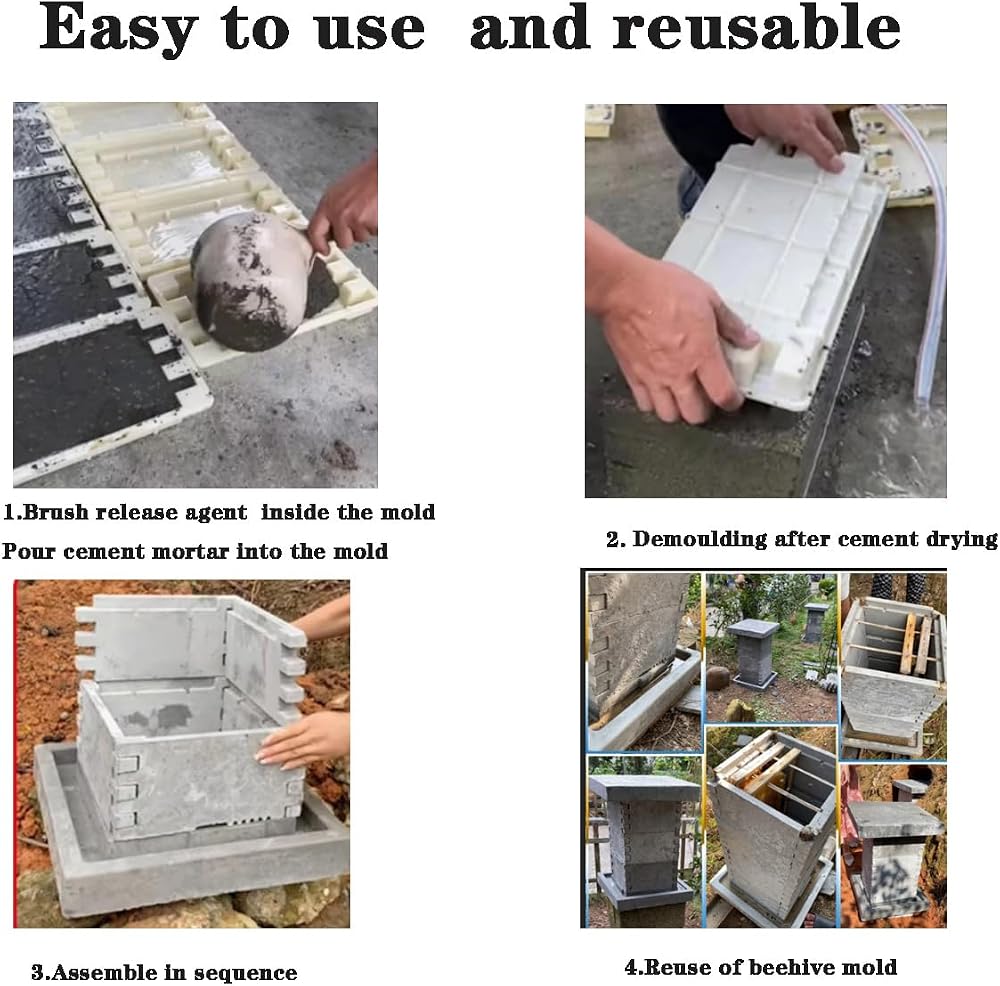 Easy to use and reusable

1.Brush release agent inside the mold
Pour cement mortar into the mold

2. Demoulding after cement drying

3.Assemble in sequence

4.Reuse of beehive mold