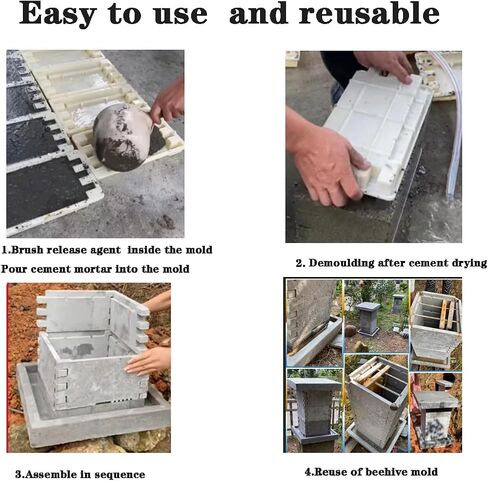 Easy to use and reusable

1.Brush release agent inside the mold
Pour cement mortar into the mold

2. Demoulding after cement drying

3.Assemble in sequence

4.Reuse of beehive mold