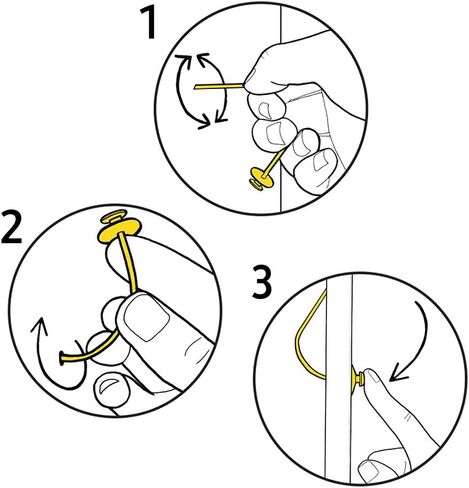 1

2

3