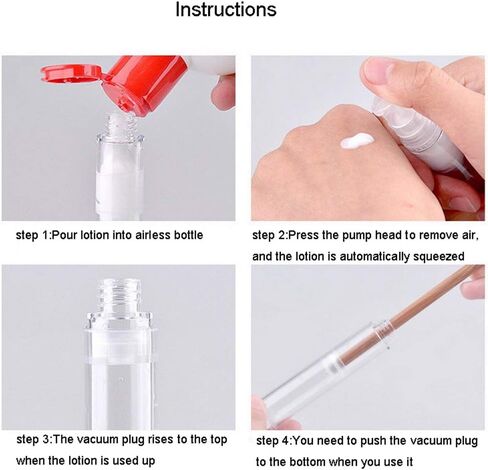 Instructions

step 1:Pour lotion into airless bottle

step 2:Press the pump head to remove air, and the lotion is automatically squeezed

step 3:The vacuum plug rises to the top when the lotion is used up

step 4:You need to push the vacuum plug to the bottom when you use it