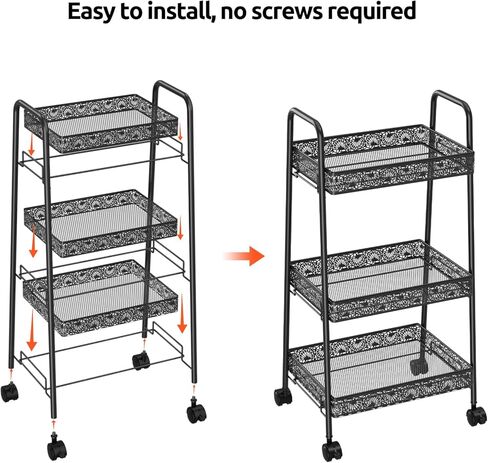 Easy to install, no screws required