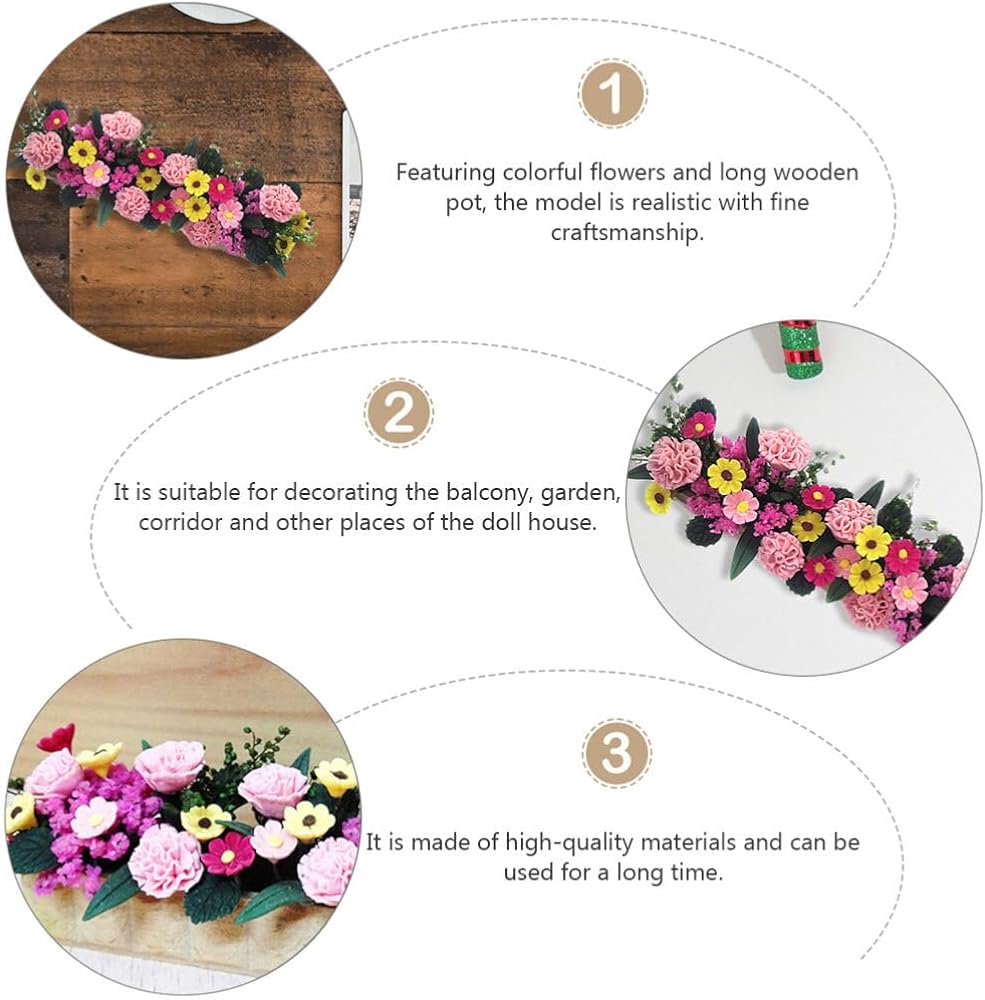 1

Featuring colorful flowers and long wooden pot, the model is realistic with fine craftsmanship.

2

It is suitable for decorating the balcony, garden, corridor and other places of the doll house.

3

It is made of high-quality materials and can be used for a long time.