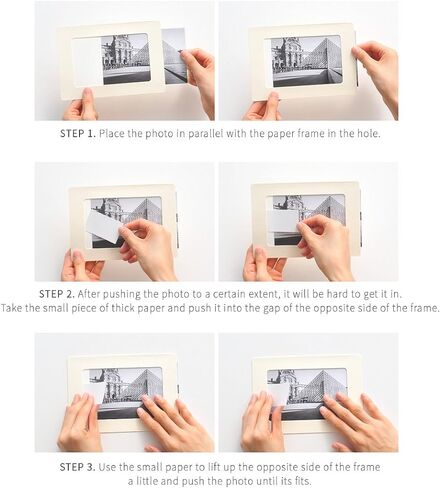 STEP 1. Place the photo in parallel with the paper frame in the hole.

STEP 2. After pushing the photo to a certain extent, it will be hard to get it in.
Take the small piece of thick paper and push it into the gap of the opposite side of the frame.

STEP 3. Use the small paper to lift up the opposite side of the frame a little and push the photo until its fits.