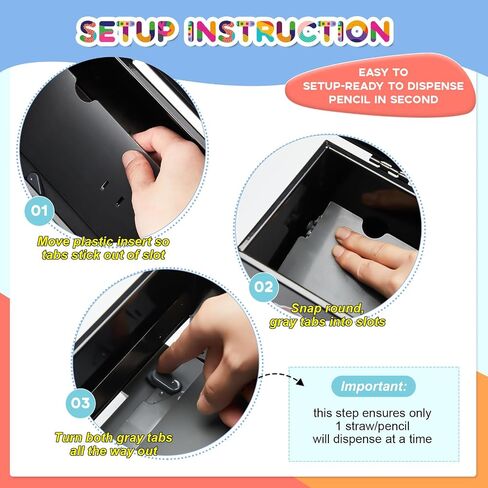 SETUP INSTRUCTION

EASY TO SETUP-READY TO DISPENSE PENCIL IN SECOND

01

Move plastic insert so tabs stick out of slot

02

Snap round, gray tabs into slots

03

Turn both gray tabs all the way out

Important:

this step ensures only 1 straw/pencil will dispense at a time