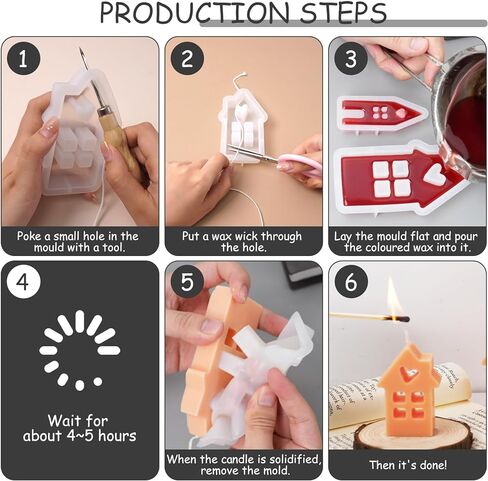 PRODUCTION STEPS

1

Poke a small hole in the mould with a tool.

2

Put a wax wick through the hole.

3

Lay the mould flat and pour the coloured wax into it.

4

Wait for about 4~5 hours

5

When the candle is solidified, remove the mold.

6

Then it's done!