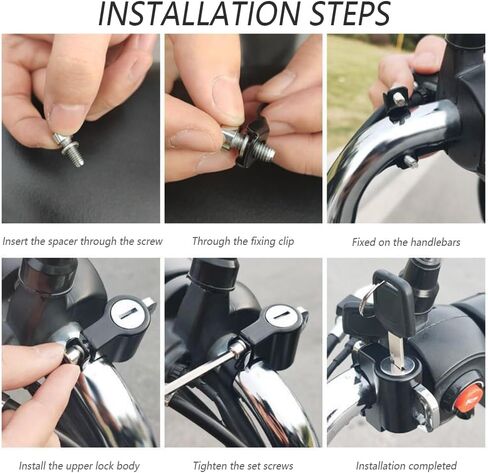 INSTALLATION STEPS

Insert the spacer through the screw

Through the fixing clip

Fixed on the handlebars

Install the upper lock body

Tighten the set screws

Installation completed