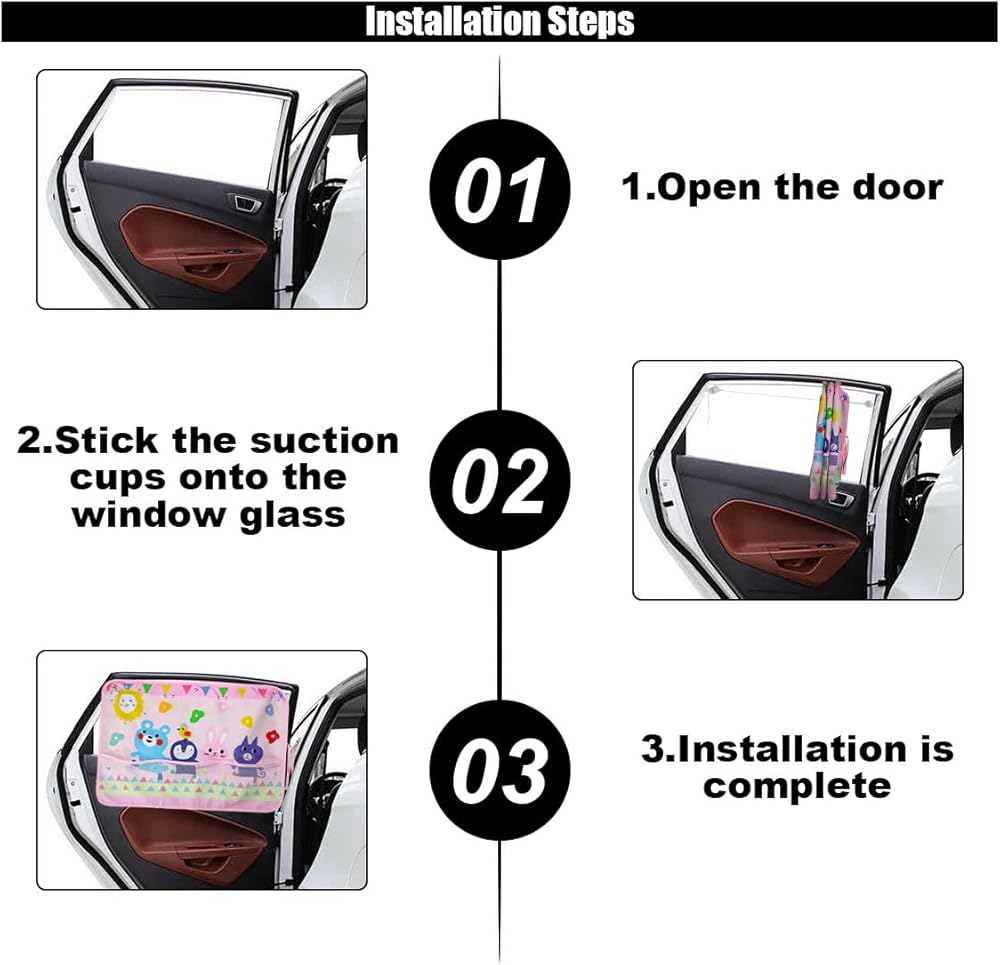 Installation Steps

01

1.Open the door

2.Stick the suction cups onto the window glass

02

03

3.Installation is complete