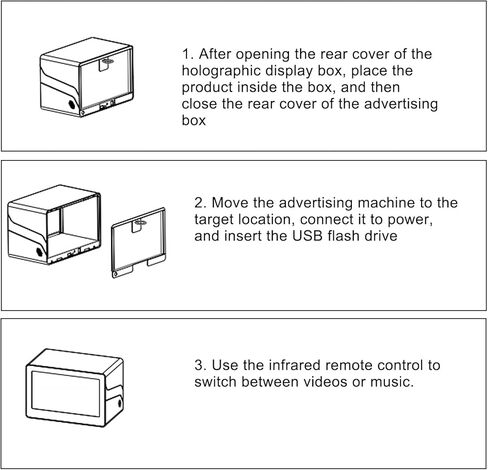 1. After opening the rear cover of the holographic display box, place the product inside the box, and then close the rear cover of the advertising box

2. Move the advertising machine to the target location, connect it to power, and insert the USB flash drive

3. Use the infrared remote control to switch between videos or music.