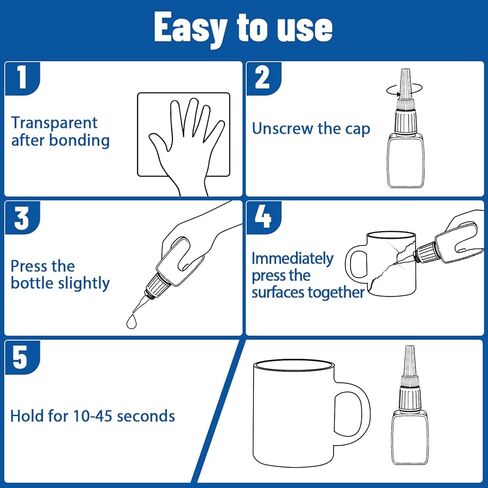 Easy to use

1

Transparent after bonding

2

Unscrew the cap

3

Press the bottle slightly

4

Immediately press the surfaces together

5

Hold for 10-45 seconds