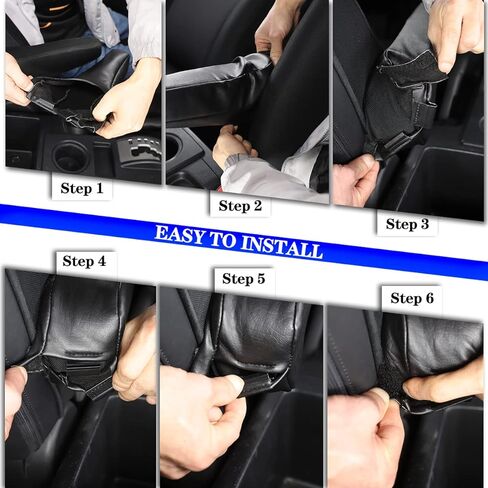 Step 1

Step 2

Step 3

EASY TO INSTALL

Step 4

Step 5

Step 6