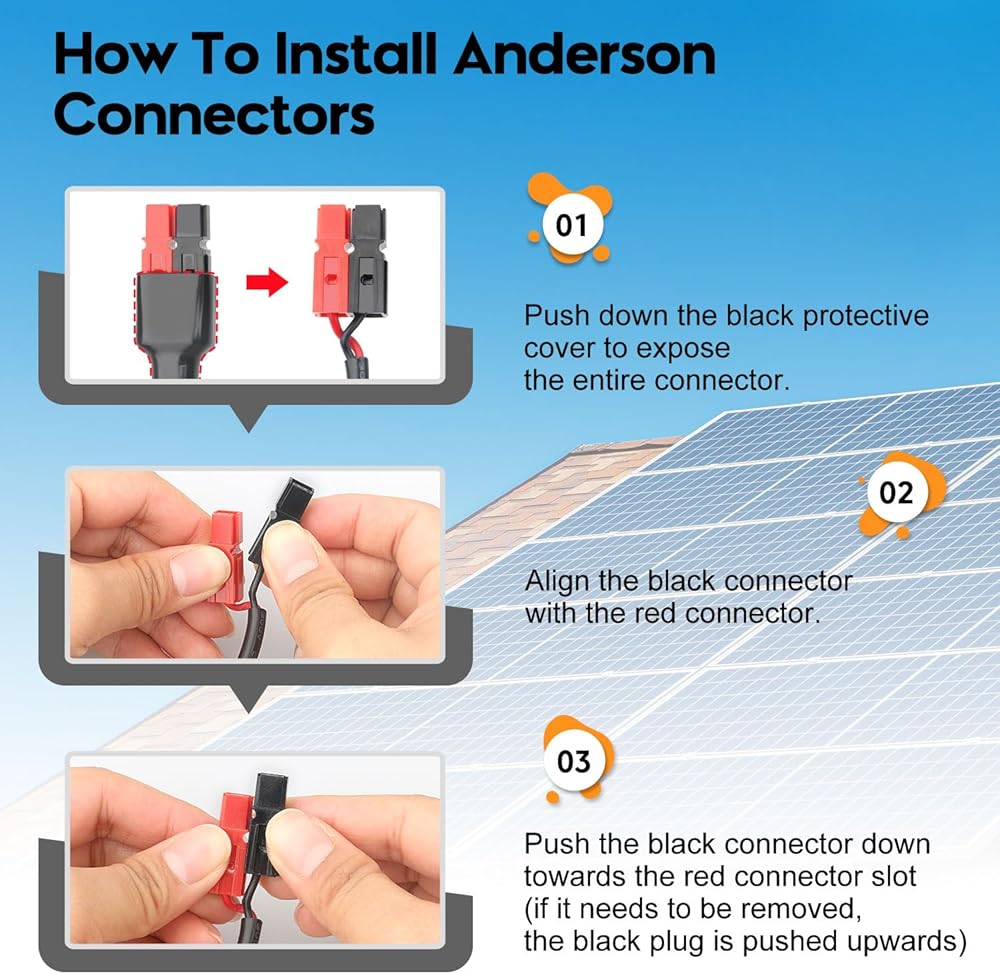 How To Install Anderson Connectors

01

Push down the black protective cover to expose the entire connector.

02

Align the black connector with the red connector.

03

Push the black connector down towards the red connector slot (if it needs to be removed, the black plug is pushed upwards)