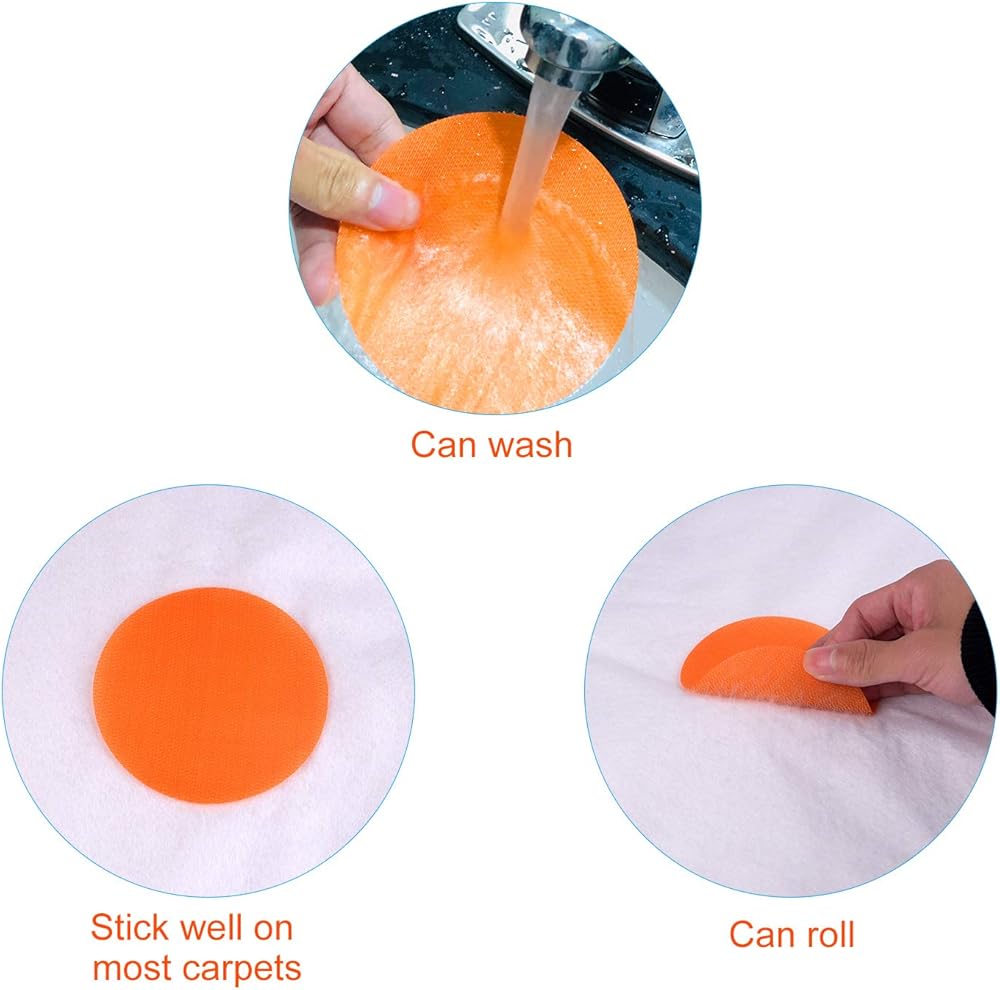 Can wash

Stick well on most carpets

Can roll