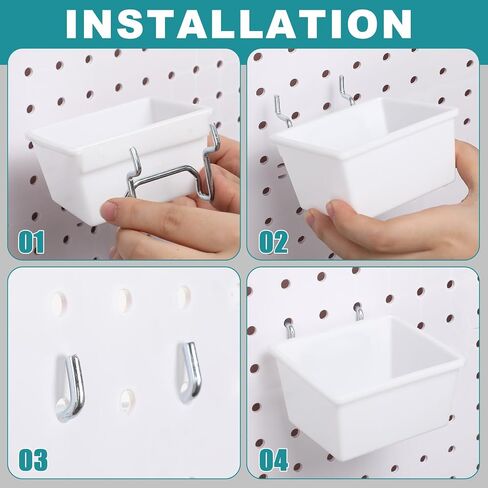 INSTALLATION

01

02

03

04