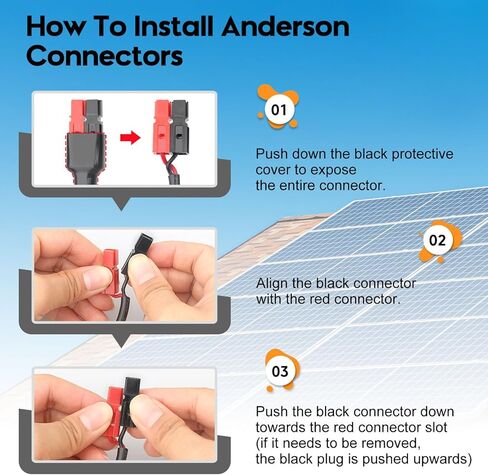 How To Install Anderson Connectors

01

Push down the black protective cover to expose the entire connector.

02

Align the black connector with the red connector.

03

Push the black connector down towards the red connector slot (if it needs to be removed, the black plug is pushed upwards)