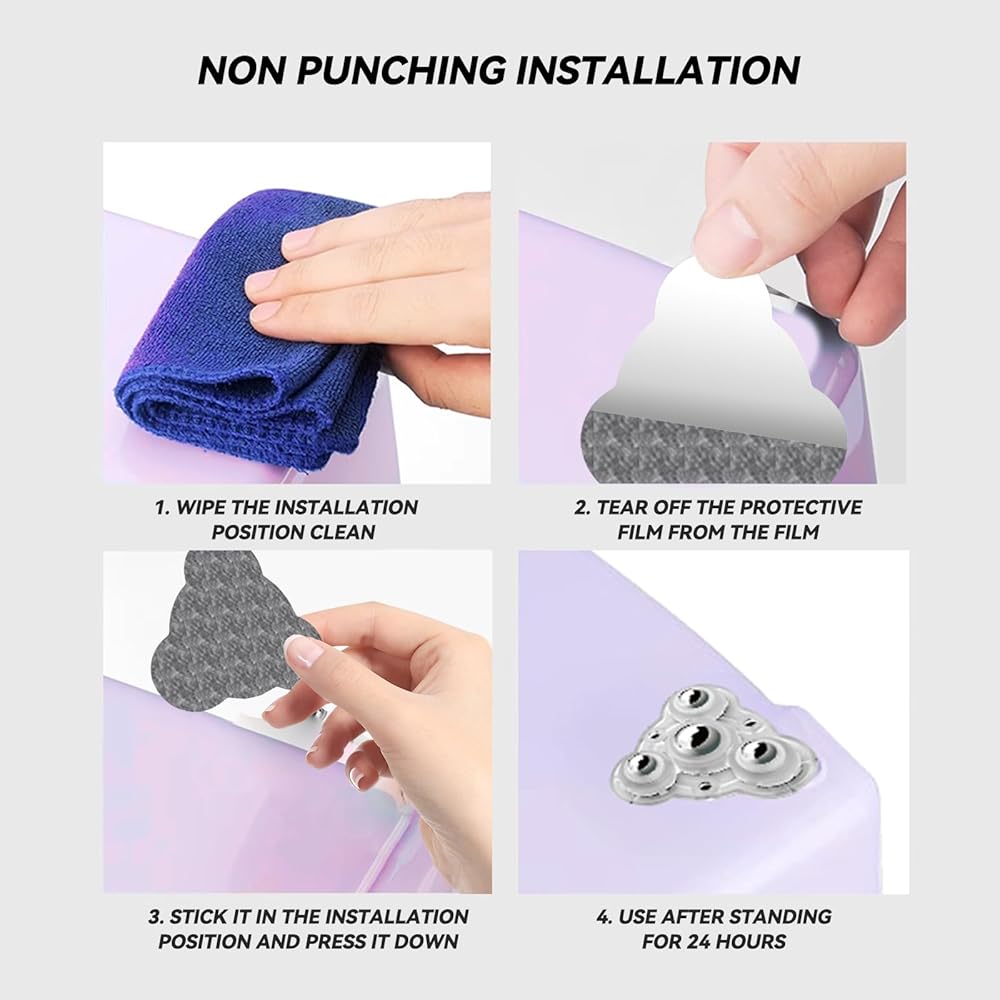 NON PUNCHING INSTALLATION

1. WIPE THE INSTALLATION POSITION CLEAN

2. TEAR OFF THE PROTECTIVE FILM FROM THE FILM

3. STICK IT IN THE INSTALLATION POSITION AND PRESS IT DOWN

4. USE AFTER STANDING FOR 24 HOURS