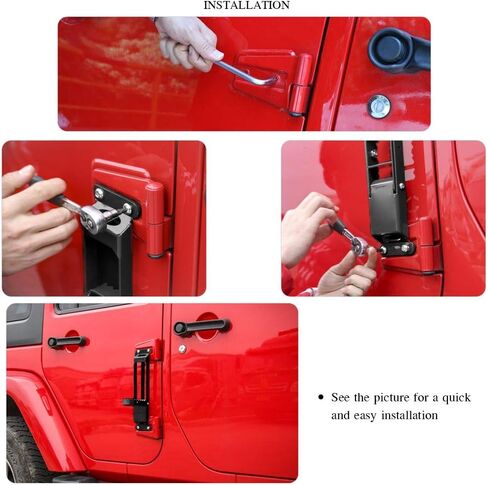 INSTALLATION

• See the picture for a quick and easy installation