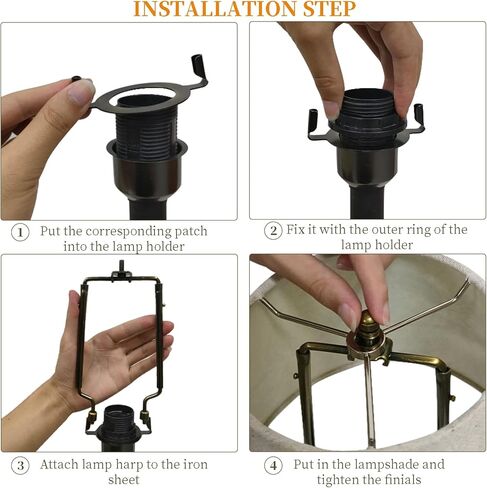 INSTALLATION STEP

1 Put the corresponding patch into the lamp holder

2 Fix it with the outer ring of the lamp holder

3 Attach lamp harp to the iron sheet

4 Put in the lampshade and tighten the finials