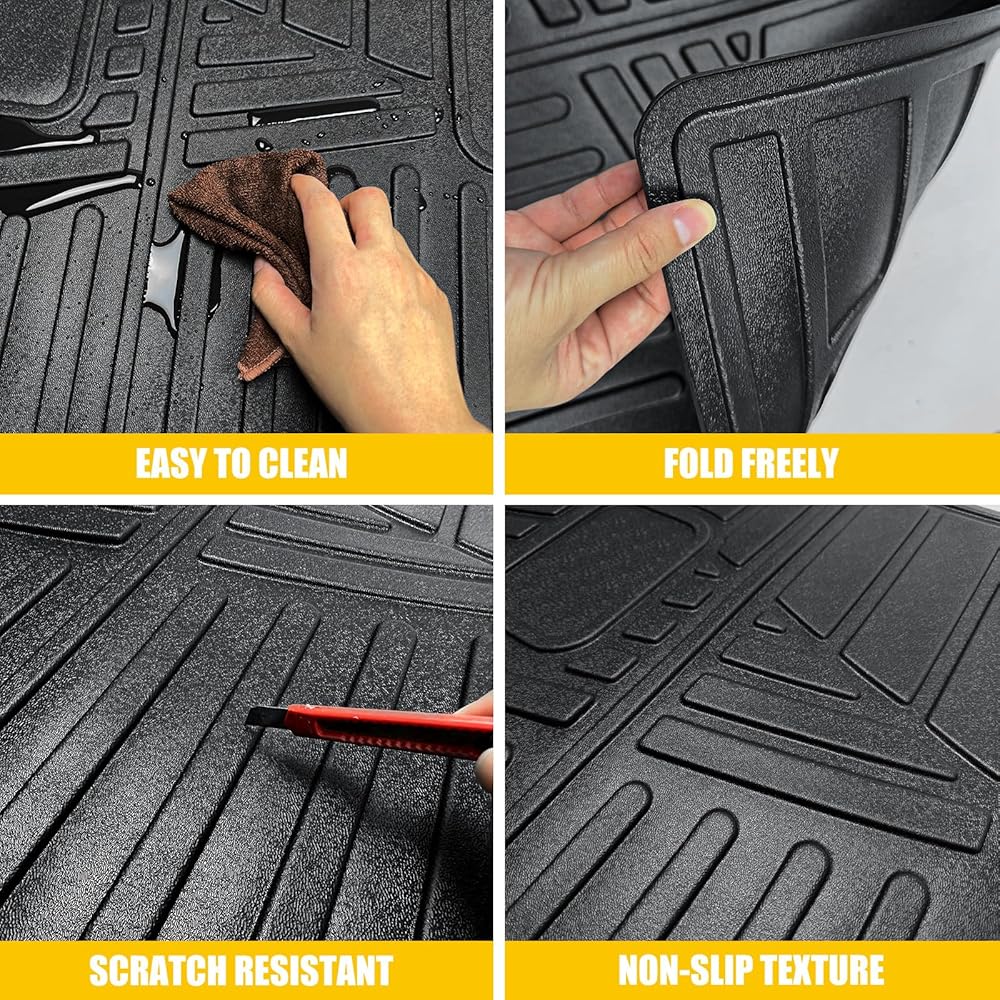 EASY TO CLEAN

FOLD FREELY

SCRATCH RESISTANT

NON-SLIP TEXTURE