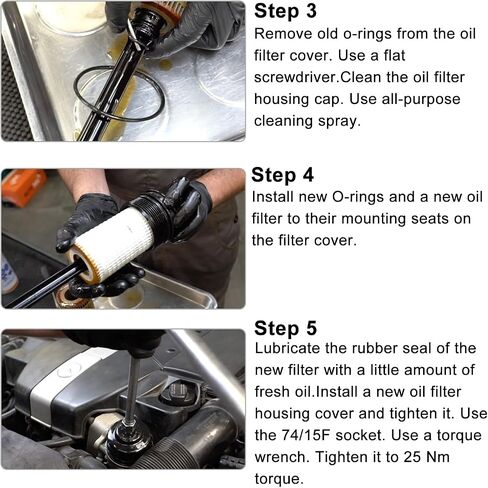 Step 3
Remove old o-rings from the oil filter cover. Use a flat screwdriver.Clean the oil filter housing cap. Use all-purpose cleaning spray.

Step 4
Install new O-rings and a new oil filter to their mounting seats on the filter cover.

Step 5
Lubricate the rubber seal of the new filter with a little amount of fresh oil.Install a new oil filter housing cover and tighten it. Use the 74/15F socket. Use a torque wrench. Tighten it to 25 Nm torque.