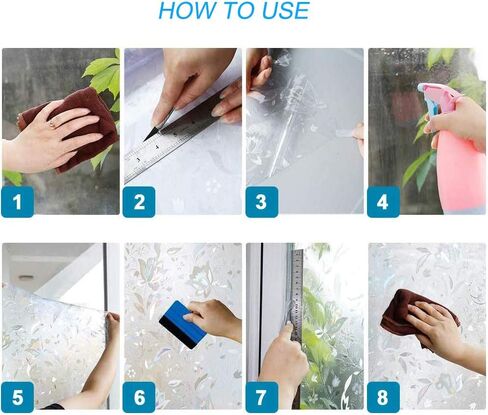 HOW TO USE

1

2

3

4

5

6

7

8