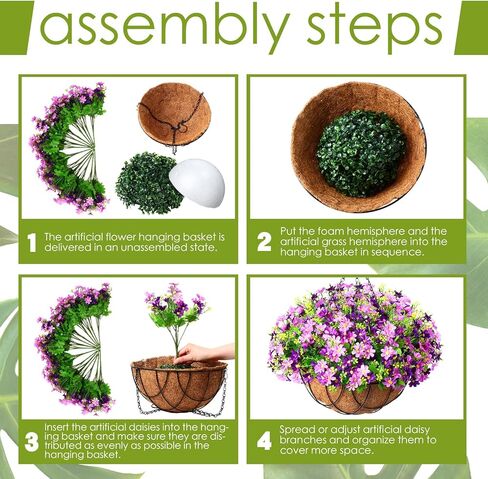 assembly steps

1 The artificial flower hanging basket is delivered in an unassembled state.

2 Put the foam hemisphere and the artificial grass hemisphere into the hanging basket in sequence.

3 Insert the artificial daisies into the hanging basket and make sure they are distributed as evenly as possible in the hanging basket.

4 Spread or adjust artificial daisy branches and organize them to cover more space.