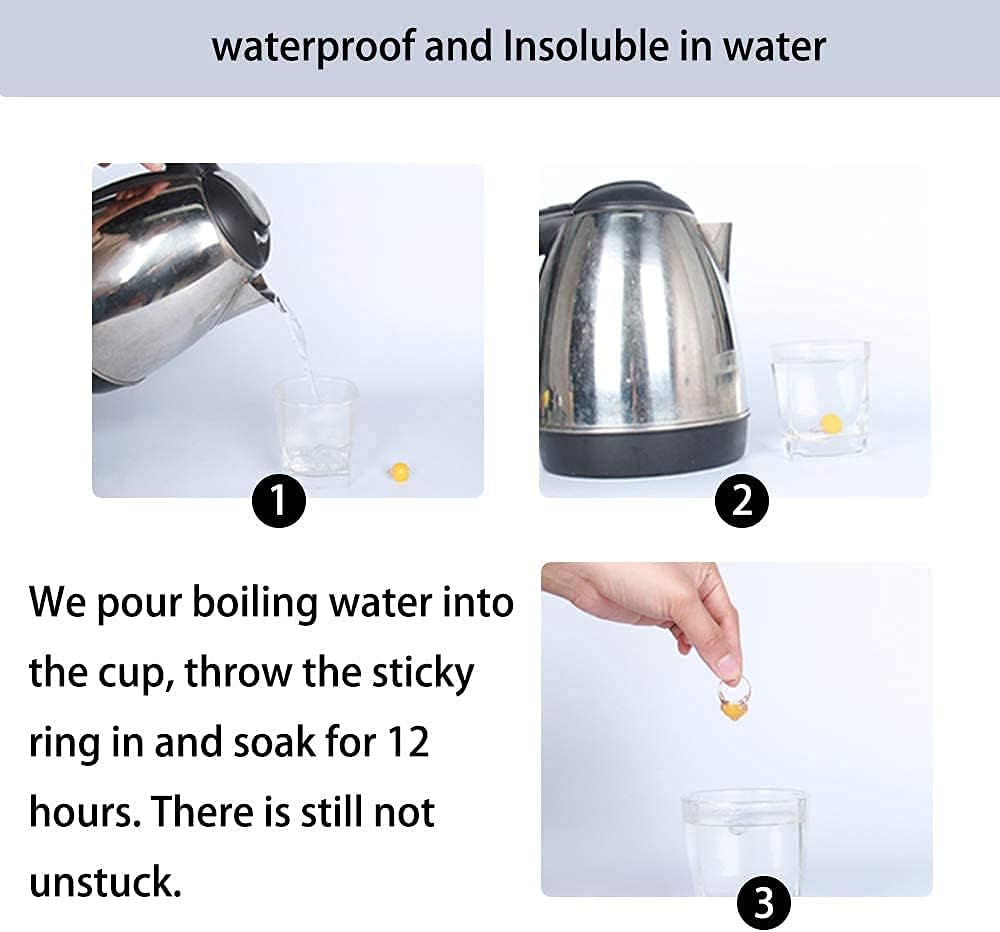 waterproof and Insoluble in water

1

2

We pour boiling water into the cup, throw the sticky ring in and soak for 12 hours. There is still not unstuck.

3