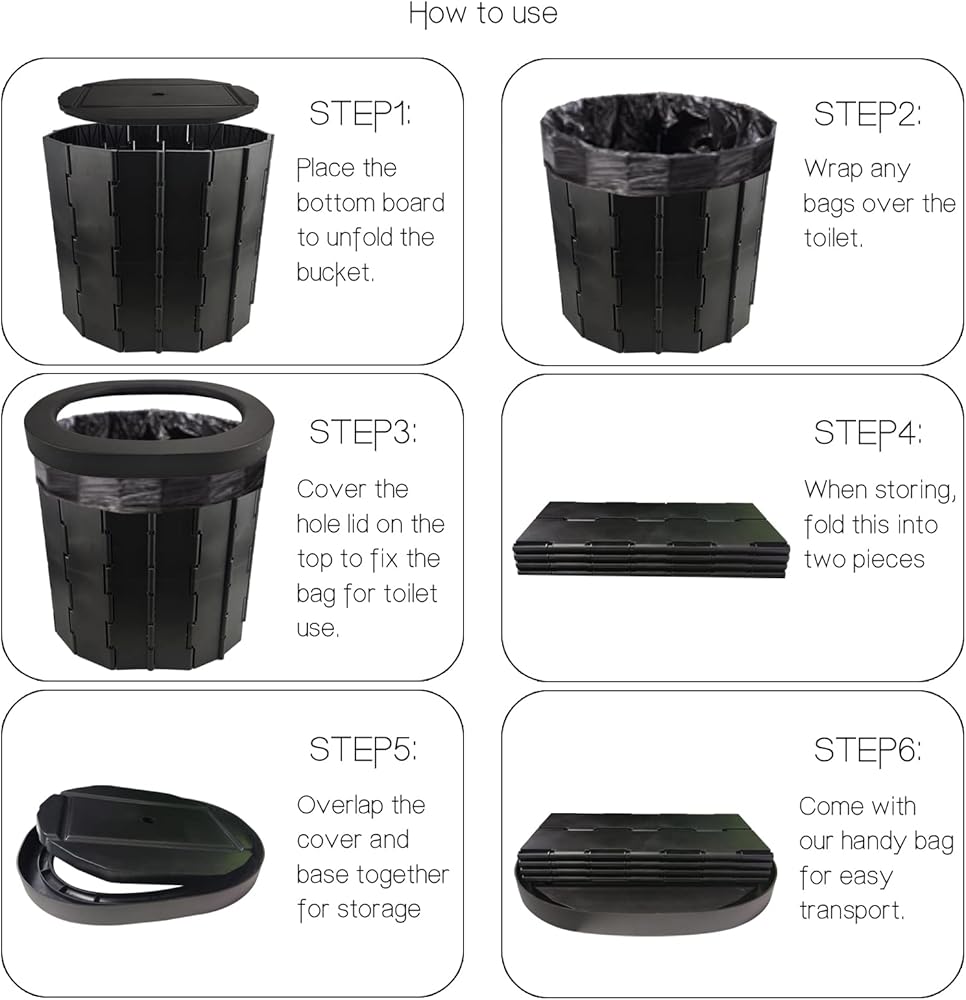 How to use

STEP1:
Place the bottom board to unfold the bucket.

STEP2:
Wrap any bags over the toilet.

STEP3:
Cover the hole lid on the top to fix the bag for toilet use.

STEP4:
When storing, fold this into two pieces

STEP5:
Overlap the cover and base together for storage

STEP6:
Come with our handy bag for easy transport.