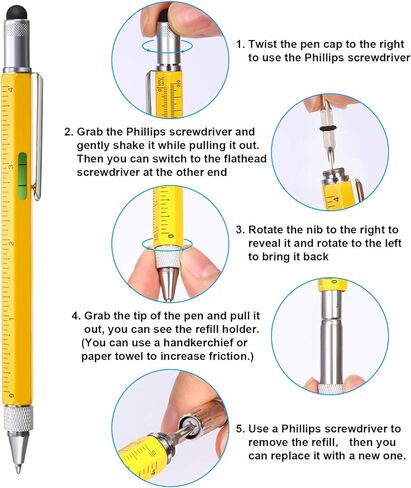 4

3

2

1

0

1. Twist the pen cap to the right to use the Phillips screwdriver

2. Grab the Phillips screwdriver and gently shake it while pulling it out. Then you can switch to the flathead screwdriver at the other end

4

0

3. Rotate the nib to the right to reveal it and rotate to the left to bring it back

4. Grab the tip of the pen and pull it out, you can see the refill holder. (You can use a handkerchief or paper towel to increase friction.)

5. Use a Phillips screwdriver to remove the refill, then you can replace it with a new one.