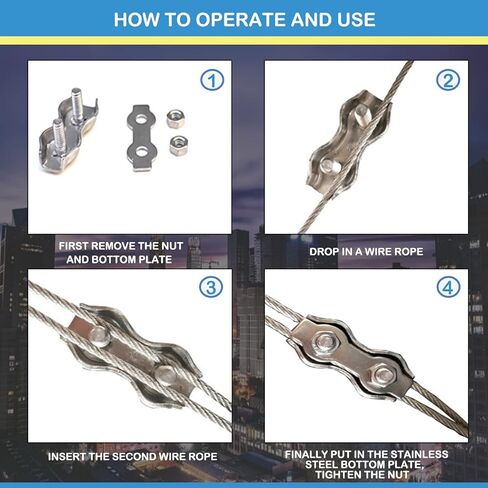 HOW TO OPERATE AND USE

①

FIRST REMOVE THE NUT AND BOTTOM PLATE

②

DROP IN A WIRE ROPE

③

INSERT THE SECOND WIRE ROPE

④

FINALLY PUT IN THE STAINLESS STEEL BOTTOM PLATE, TIGHTEN THE NUT