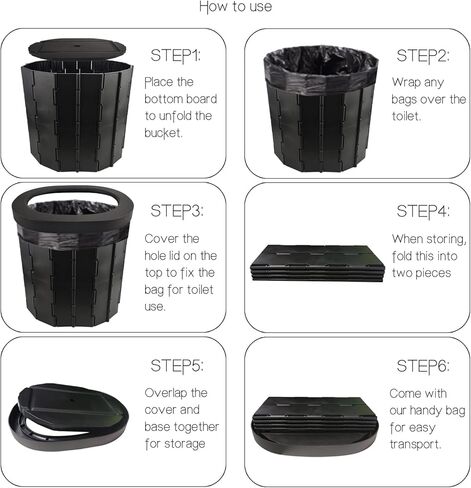 How to use

STEP1:
Place the bottom board to unfold the bucket.

STEP2:
Wrap any bags over the toilet.

STEP3:
Cover the hole lid on the top to fix the bag for toilet use.

STEP4:
When storing, fold this into two pieces

STEP5:
Overlap the cover and base together for storage

STEP6:
Come with our handy bag for easy transport.