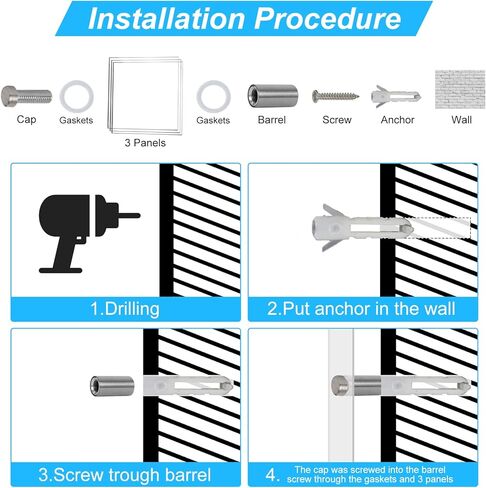 Installation Procedure

Cap

Gaskets

3 Panels

Gaskets

Barrel

Screw

Anchor

Wall

1.Drilling

2.Put anchor in the wall

3.Screw trough barrel

4. The cap was screwed into the barrel screw through the gaskets and 3 panels