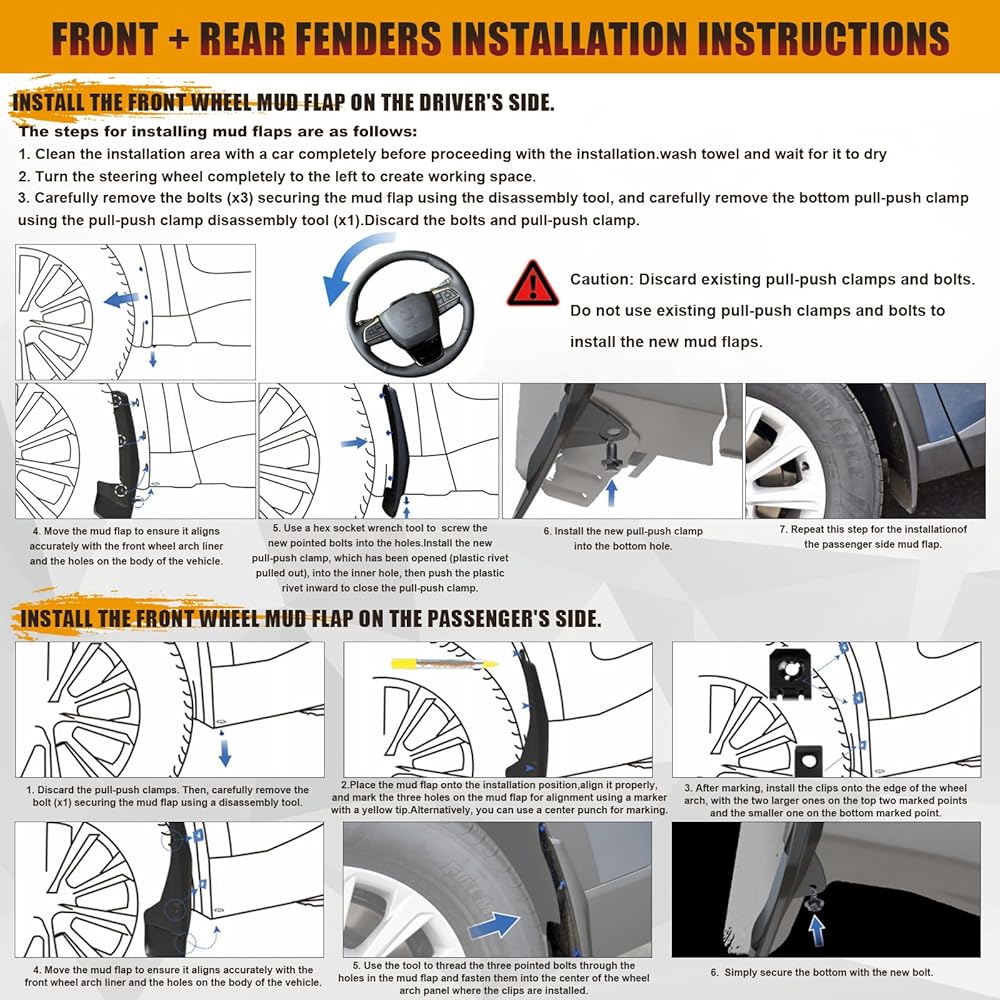 FRONT + REAR FENDERS INSTALLATION INSTRUCTIONS

INSTALL THE FRONT WHEEL MUD FLAP ON THE DRIVER'S SIDE.

The steps for installing mud flaps are as follows:
1. Clean the installation area with a car completely before proceeding with the installation.wash towel and wait for it to dry
2. Turn the steering wheel completely to the left to create working space.
3. Carefully remove the bolts (x3) securing the mud flap using the disassembly tool, and carefully remove the bottom pull-push clamp using the pull-push clamp disassembly tool (x1).Discard the bolts and pull-push clamp.

Caution: Discard existing pull-push clamps and bolts. Do not use existing pull-push clamps and bolts to install the new mud flaps.

4. Move the mud flap to ensure it aligns accurately with the front wheel arch liner and the holes on the body of the vehicle.

5. Use a hex socket wrench tool to screw the new pointed bolts into the holes.Install the new pull-push clamp, which has been opened (plastic rivet pulled out), into the inner hole, then push the plastic rivet inward to close the pull-push clamp.

6. Install the new pull-push clamp into the bottom hole.

7. Repeat this step for the installationof the passenger side mud flap.

INSTALL THE FRONT WHEEL MUD FLAP ON THE PASSENGER'S SIDE.

1. Discard the pull-push clamps. Then, carefully remove the bolt (x1) securing the mud flap using a disassembly tool.

2.Place the mud flap onto the installation position,align it properly, and mark the three holes on the mud flap for alignment using a marker with a yellow tip.Alternatively, you can use a center punch for marking.

3. After marking, install the clips onto the edge of the wheel arch, with the two larger ones on the top two marked points and the smaller one on the bottom marked point.

4. Move the mud flap to ensure it aligns accurately with the front wheel arch liner and the holes on the body of the vehicle.

5. Use the tool to thread the three pointed bolts through the holes in the mud flap and fasten them into the center of the wheel arch panel where the clips are installed.

6. Simply secure the bottom with the new bolt.