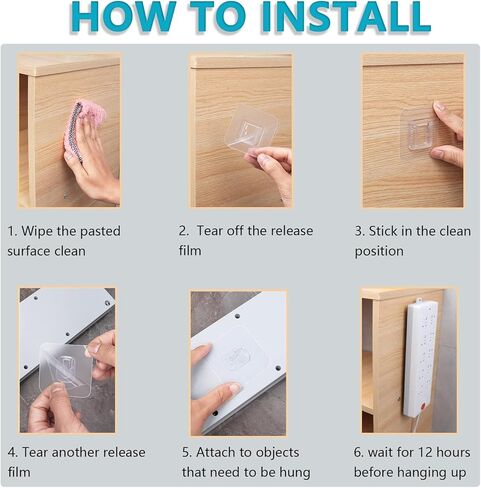 HOW TO INSTALL

1. Wipe the pasted surface clean

2. Tear off the release film

3. Stick in the clean position

4. Tear another release film

5. Attach to objects that need to be hung

6. wait for 12 hours before hanging up