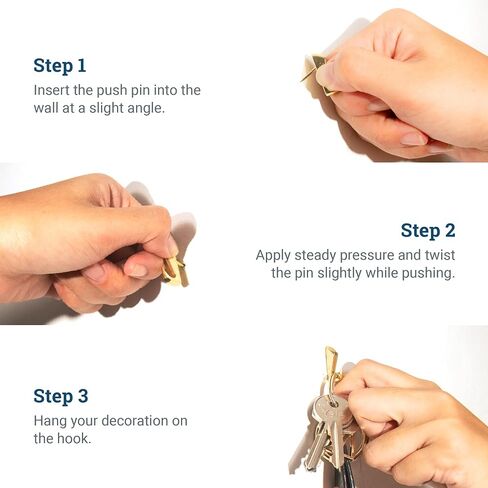 Step 1
Insert the push pin into the wall at a slight angle.

Step 2
Apply steady pressure and twist the pin slightly while pushing.

Step 3
Hang your decoration on the hook.