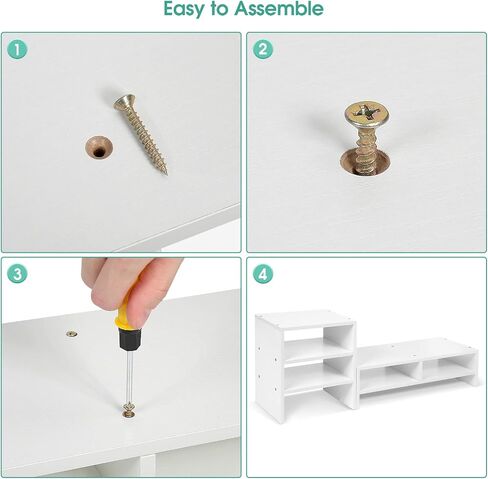 Easy to Assemble

1

2

3

4