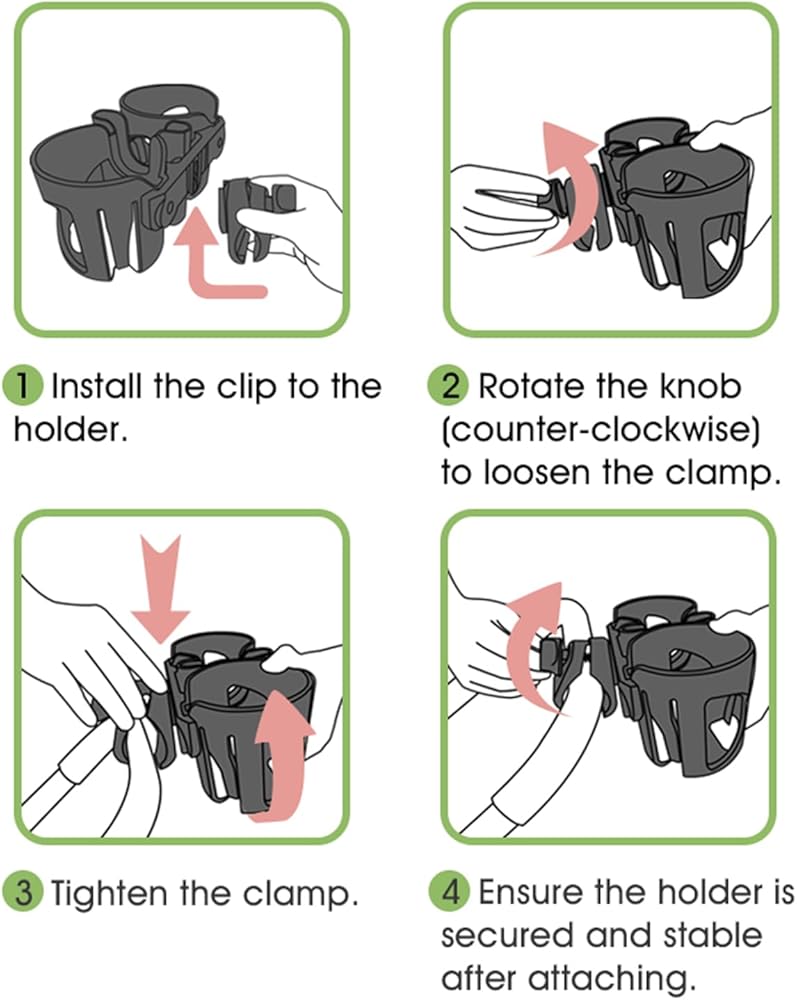 1 Install the clip to the holder.

2 Rotate the knob (counter-clockwise) to loosen the clamp.

3 Tighten the clamp.

4 Ensure the holder is secured and stable after attaching.