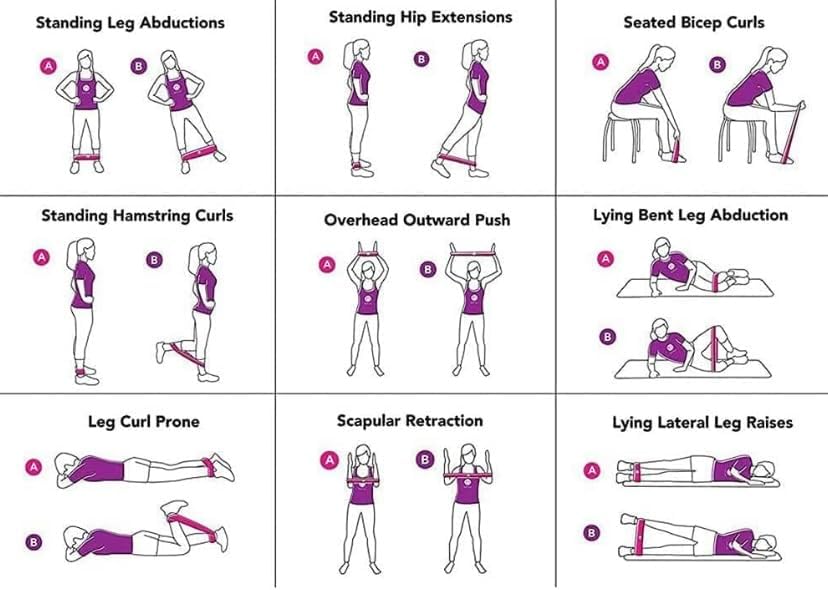 Standing Leg Abductions

A B

Standing Hip Extensions

A B

Seated Bicep Curls

A B

Standing Hamstring Curls

A B

Overhead Outward Push

A B

Lying Bent Leg Abduction

A

B

Leg Curl Prone

A

B

Scapular Retraction

A B

Lying Lateral Leg Raises

A

B