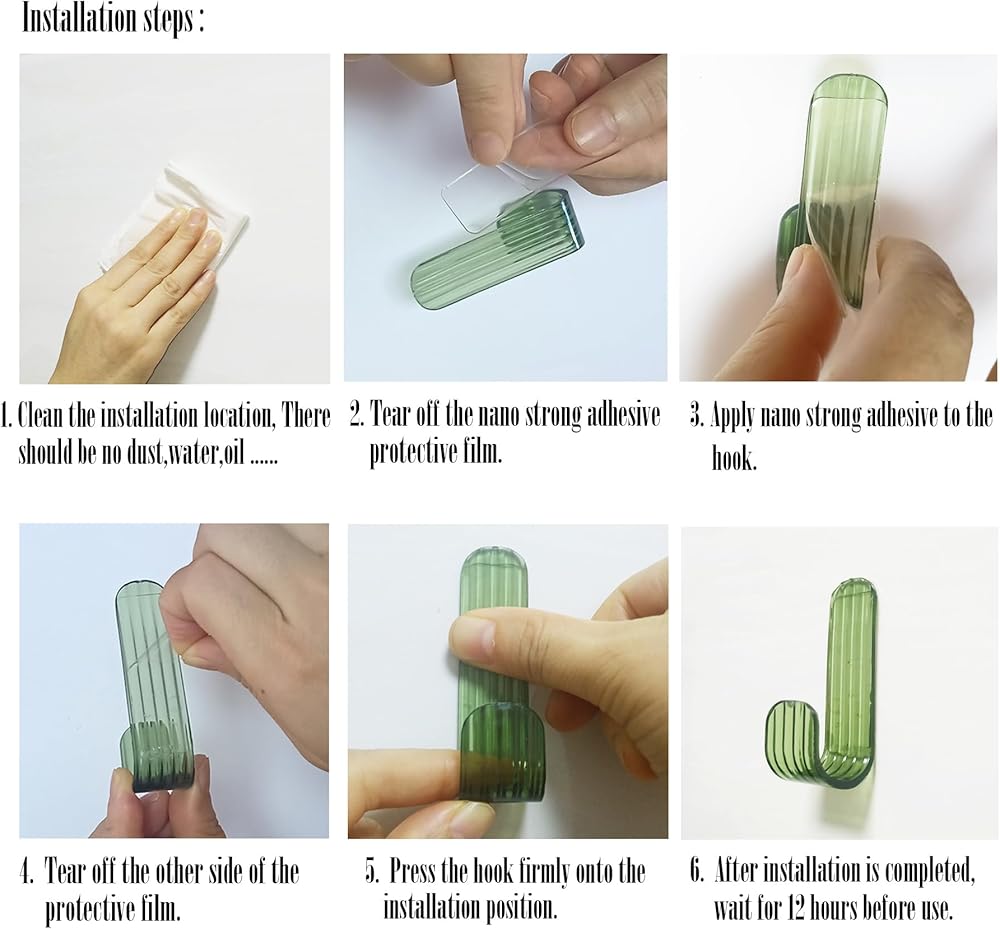 Installation steps :

1. Clean the installation location, There should be no dust,water,oil ......

2. Tear off the nano strong adhesive protective film.

3. Apply nano strong adhesive to the hook.

4. Tear off the other side of the protective film.

5. Press the hook firmly onto the installation position.

6. After installation is completed, wait for 12 hours before use.