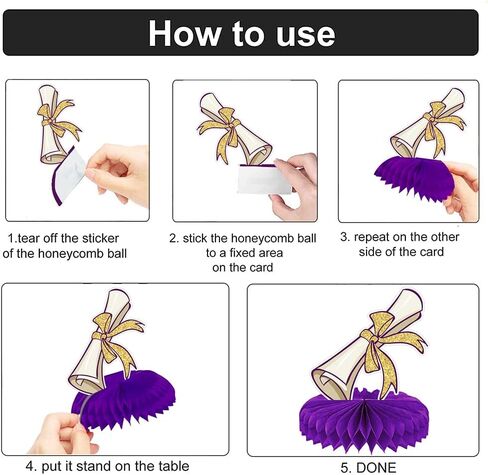 How to use

1.tear off the sticker of the honeycomb ball

2. stick the honeycomb ball to a fixed area on the card

3. repeat on the other side of the card

4. put it stand on the table

5. DONE