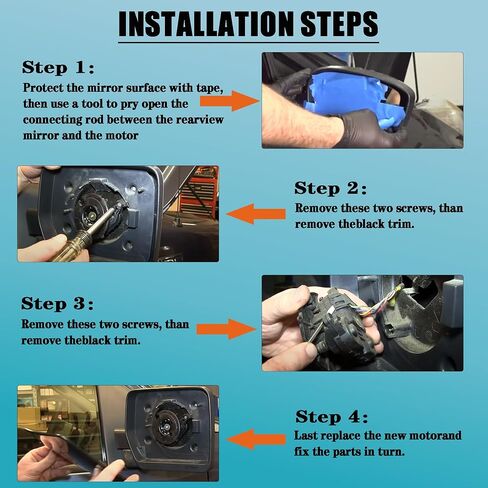 INSTALLATION STEPS

Step 1:
Protect the mirror surface with tape, then use a tool to pry open the connecting rod between the rearview mirror and the motor

Step 2:
Remove these two screws, than remove theblack trim.

Step 3:
Remove these two screws, than remove theblack trim.

Step 4:
Last replace the new motorand fix the parts in turn.