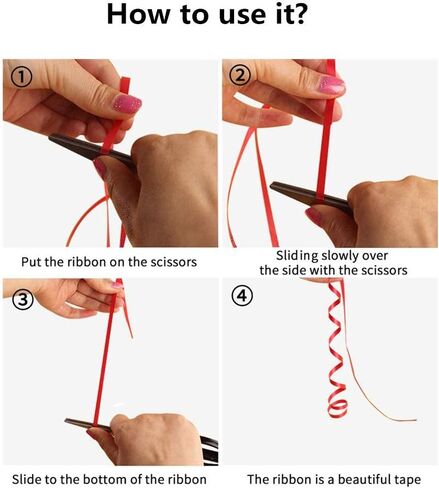 How to use it?

①

Put the ribbon on the scissors

②

Sliding slowly over the side with the scissors

③

Slide to the bottom of the ribbon

④

The ribbon is a beautiful tape