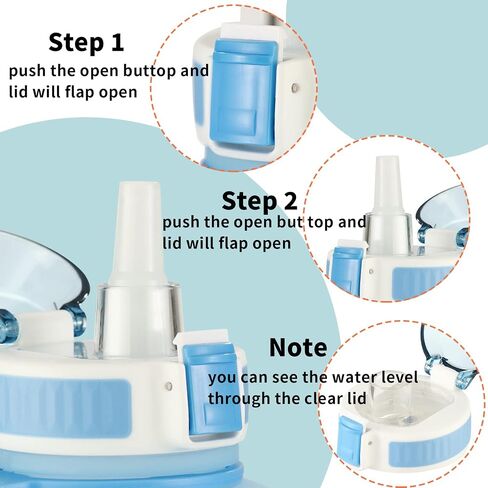 Step 1
push the open buttop and lid will flap open

Step 2
push the open but top and lid will flap open

Note
you can see the water level through the clear lid