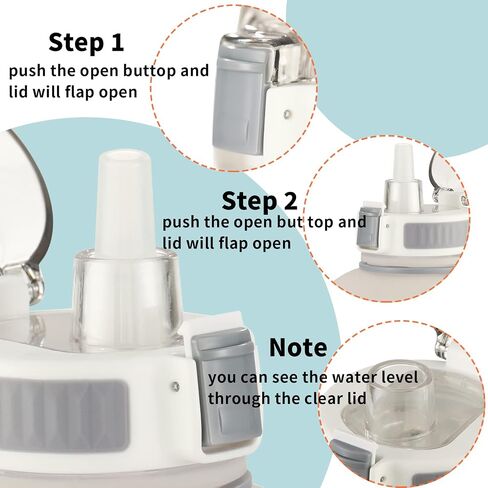 Step 1

push the open buttop and lid will flap open

Step 2

push the open but top and lid will flap open

Note

you can see the water level through the clear lid