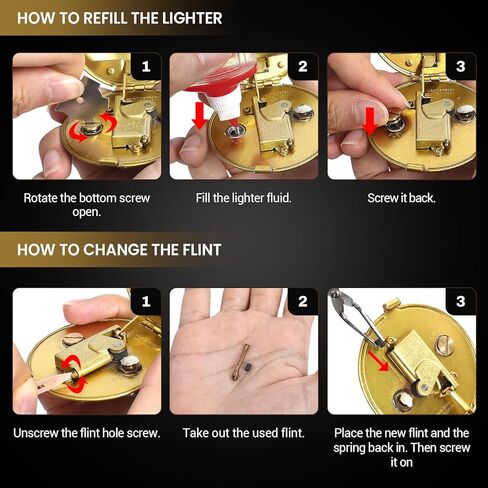 HOW TO REFILL THE LIGHTER

1

Rotate the bottom screw open.

2

Fill the lighter fluid.

3

Screw it back.

HOW TO CHANGE THE FLINT

1

Unscrew the flint hole screw.

2

Take out the used flint.

3

Place the new flint and the spring back in. Then screw it on