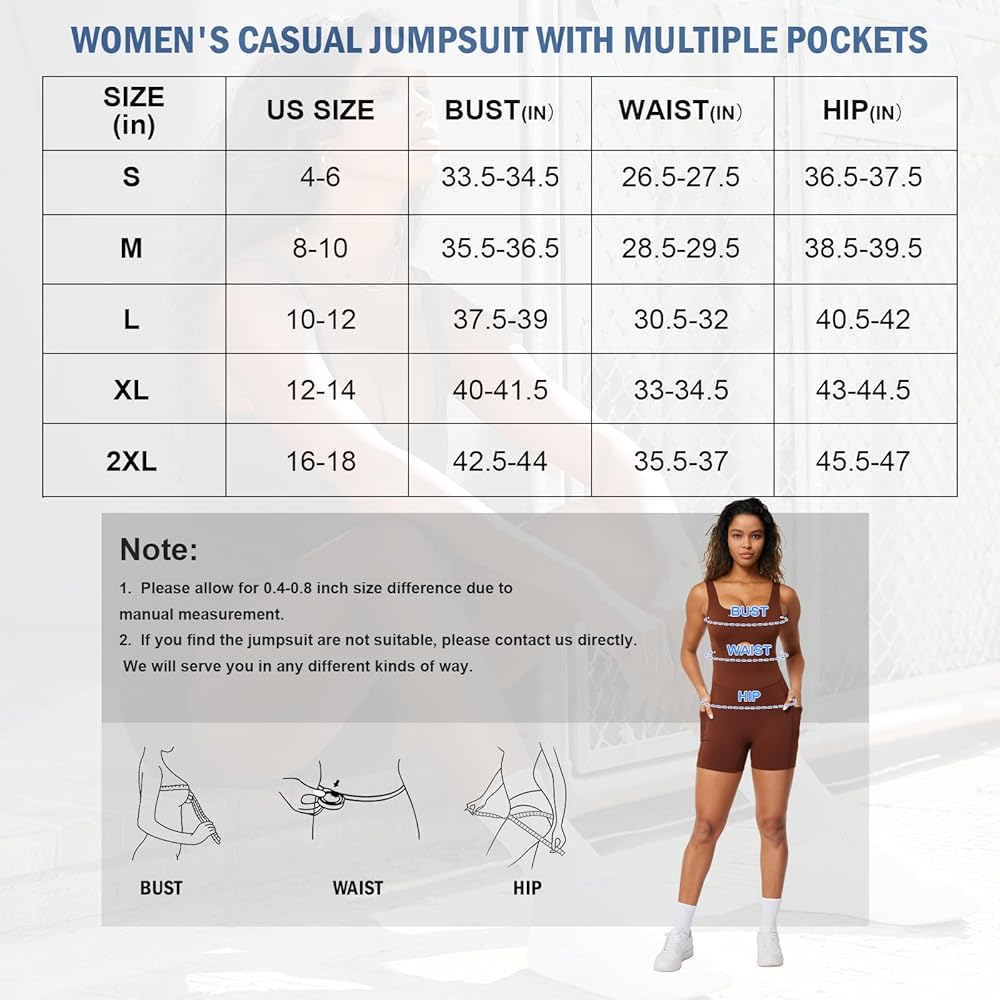 WOMEN'S CASUAL JUMPSUIT WITH MULTIPLE POCKETS

| SIZE (in) | US SIZE | BUST(IN) | WAIST(IN) | HIP(IN) |
|---|---|---|---|---|
| S | 4-6 | 33.5-34.5 | 26.5-27.5 | 36.5-37.5 |
| M | 8-10 | 35.5-36.5 | 28.5-29.5 | 38.5-39.5 |
| L | 10-12 | 37.5-39 | 30.5-32 | 40.5-42 |
| XL | 12-14 | 40-41.5 | 33-34.5 | 43-44.5 |
| 2XL | 16-18 | 42.5-44 | 35.5-37 | 45.5-47 |

Note:
1. Please allow for 0.4-0.8 inch size difference due to manual measurement.
2. If you find the jumpsuit are not suitable, please contact us directly. We will serve you in any different kinds of way.

BUST
WAIST
HIP

BUST
WAIST
HIP